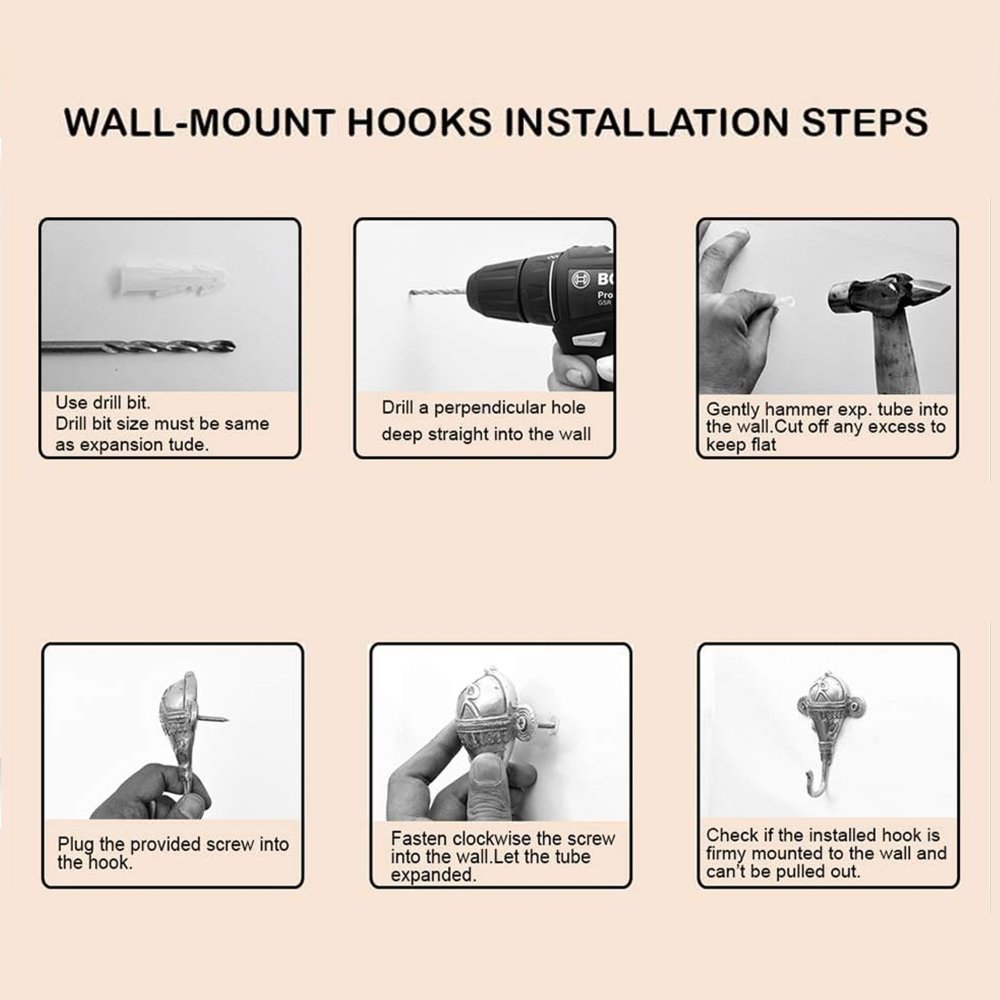 WALL-MOUNT HOOKS INSTALLATION STEPS

Use drill bit.
Drill bit size must be same as expansion tude.

BO
Pro
GSR

Drill a perpendicular hole deep straight into the wall

Gently hammer exp. tube into the wall.Cut off any excess to keep flat

Plug the provided screw into the hook.

Fasten clockwise the screw into the wall.Let the tube expanded.

Check if the installed hook is firmy mounted to the wall and can't be pulled out.